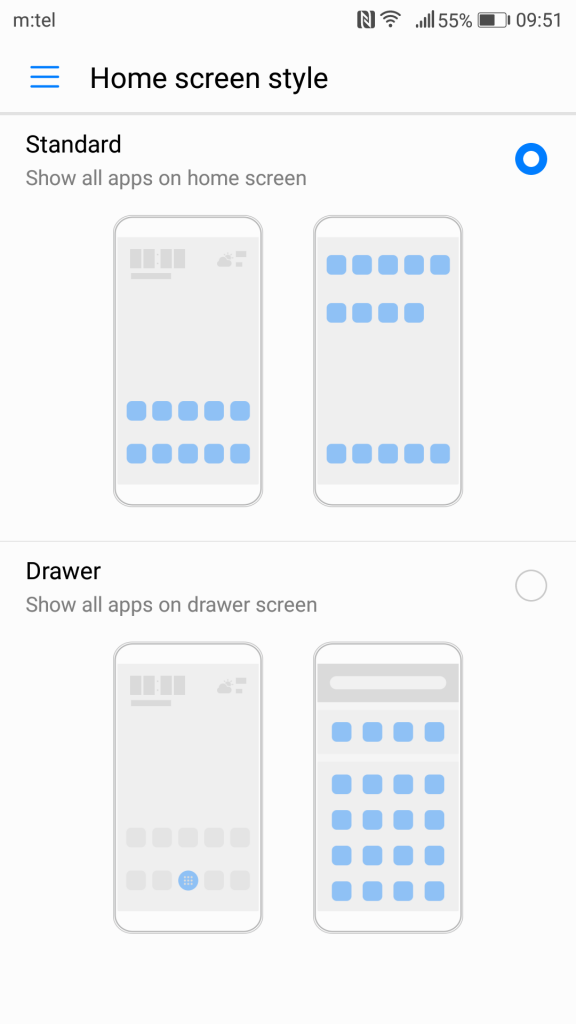 m:tel 55% 09:51

Home screen style

Standard
Show all apps on home screen

Drawer
Show all apps on drawer screen