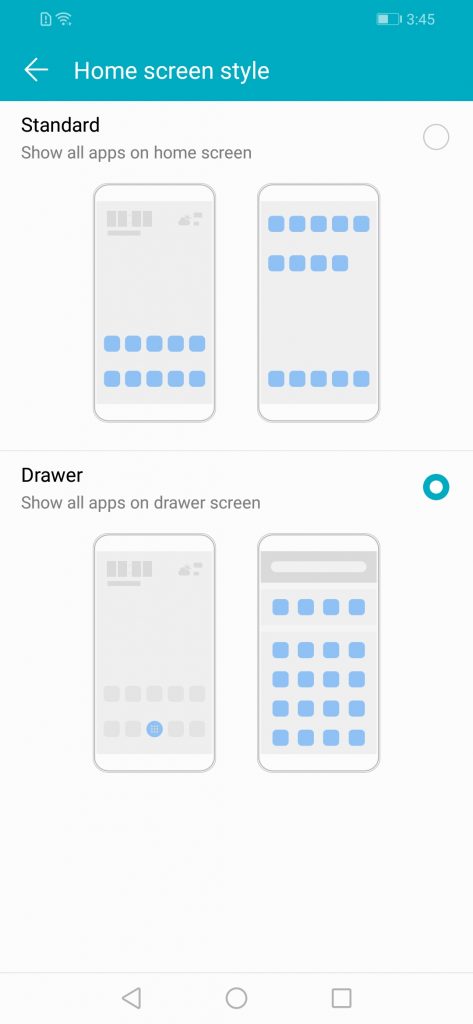 3:45

Home screen style

Standard
Show all apps on home screen

Drawer
Show all apps on drawer screen